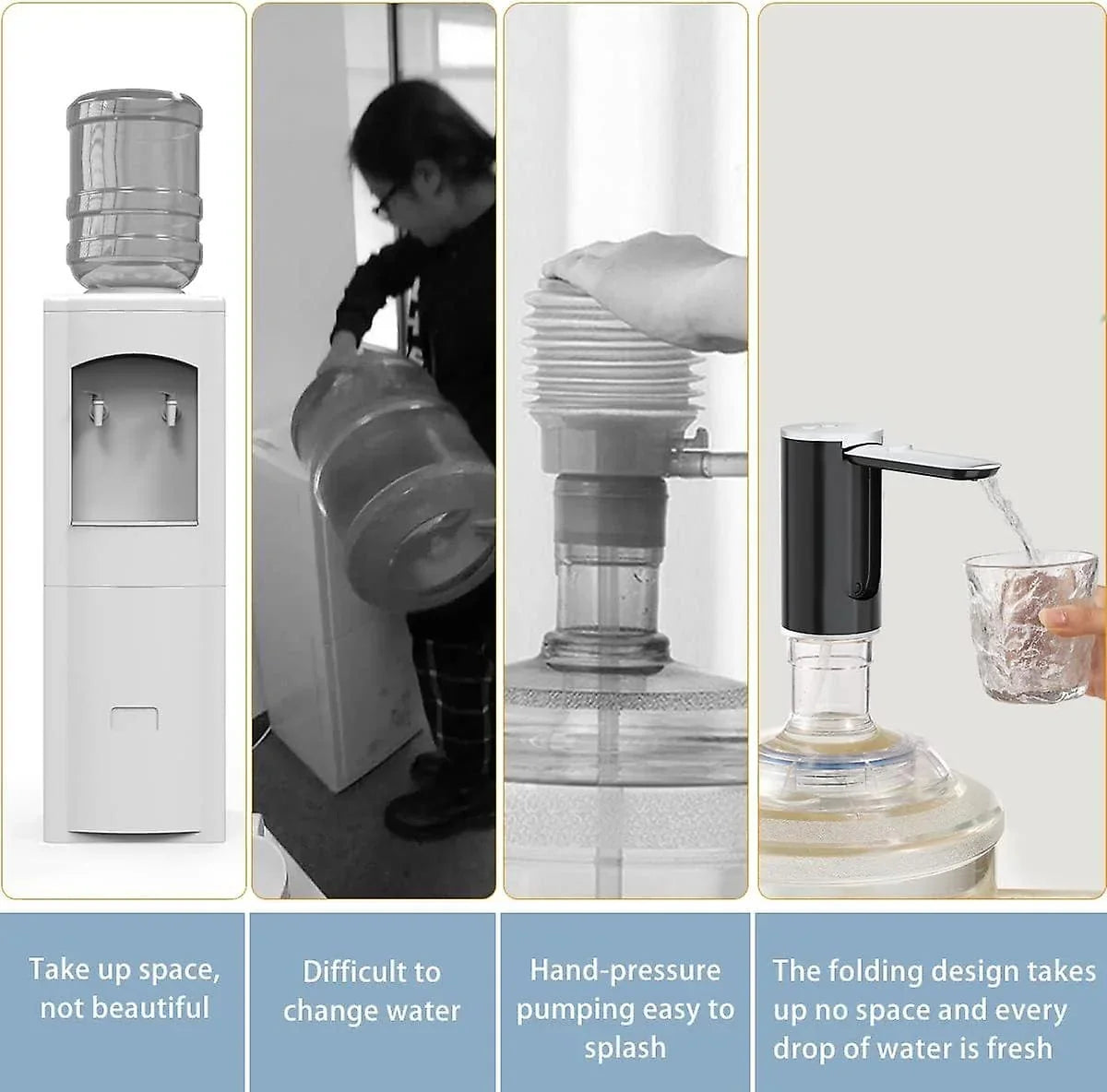 Take up space, not beautiful

Difficult to change water

Hand-pressure pumping easy to splash

The folding design takes up no space and every drop of water is fresh